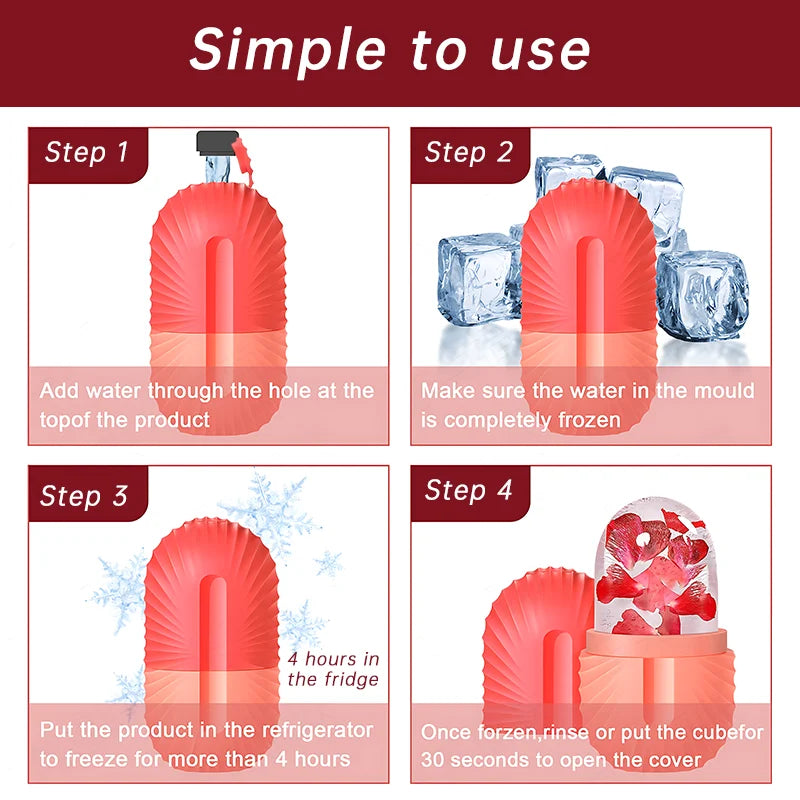 Simple to use

Step 1

Add water through the hole at the topof the product

Step 2

Make sure the water in the mould is completely frozen

Step 3

4 hours in the fridge

Put the product in the refrigerator to freeze for more than 4 hours

Step 4

Once forzen,rinse or put the cubefor 30 seconds to open the cover